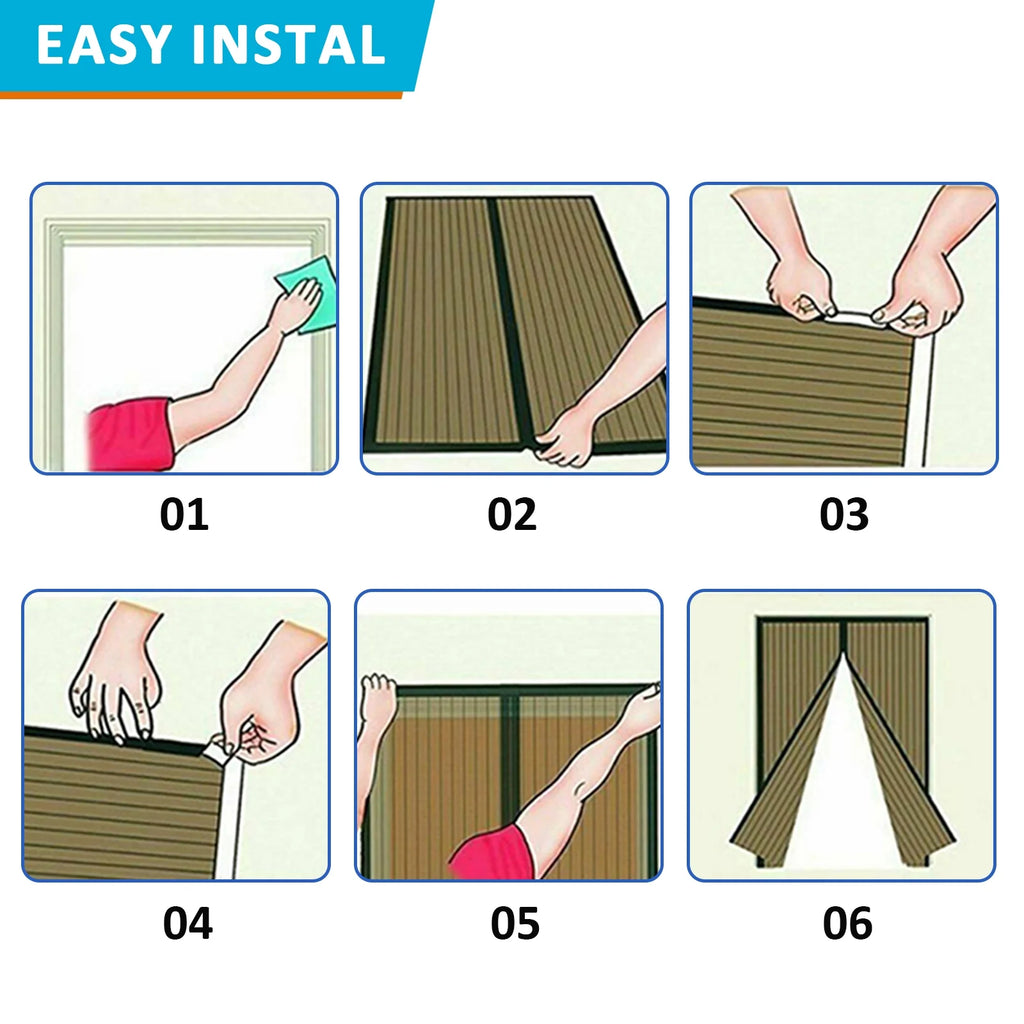 EASY INSTAL

01

02

03

04

05

06