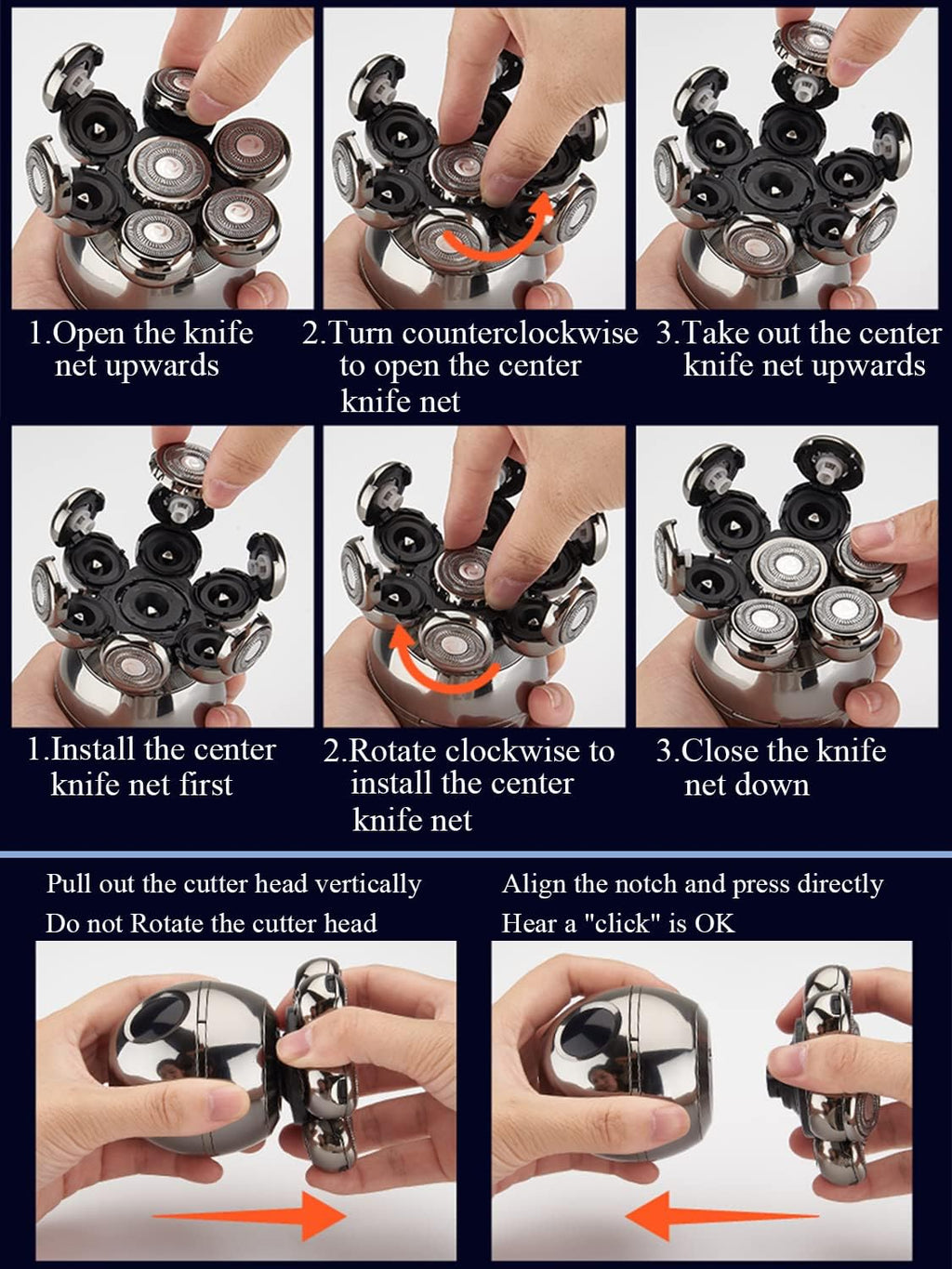 1.Open the knife net upwards

2.Turn counterclockwise to open the center knife net

3.Take out the center knife net upwards

1.Install the center knife net first

2.Rotate clockwise to install the center knife net

3.Close the knife net down

Pull out the cutter head vertically
Do not Rotate the cutter head

Align the notch and press directly
Hear a "click" is OK