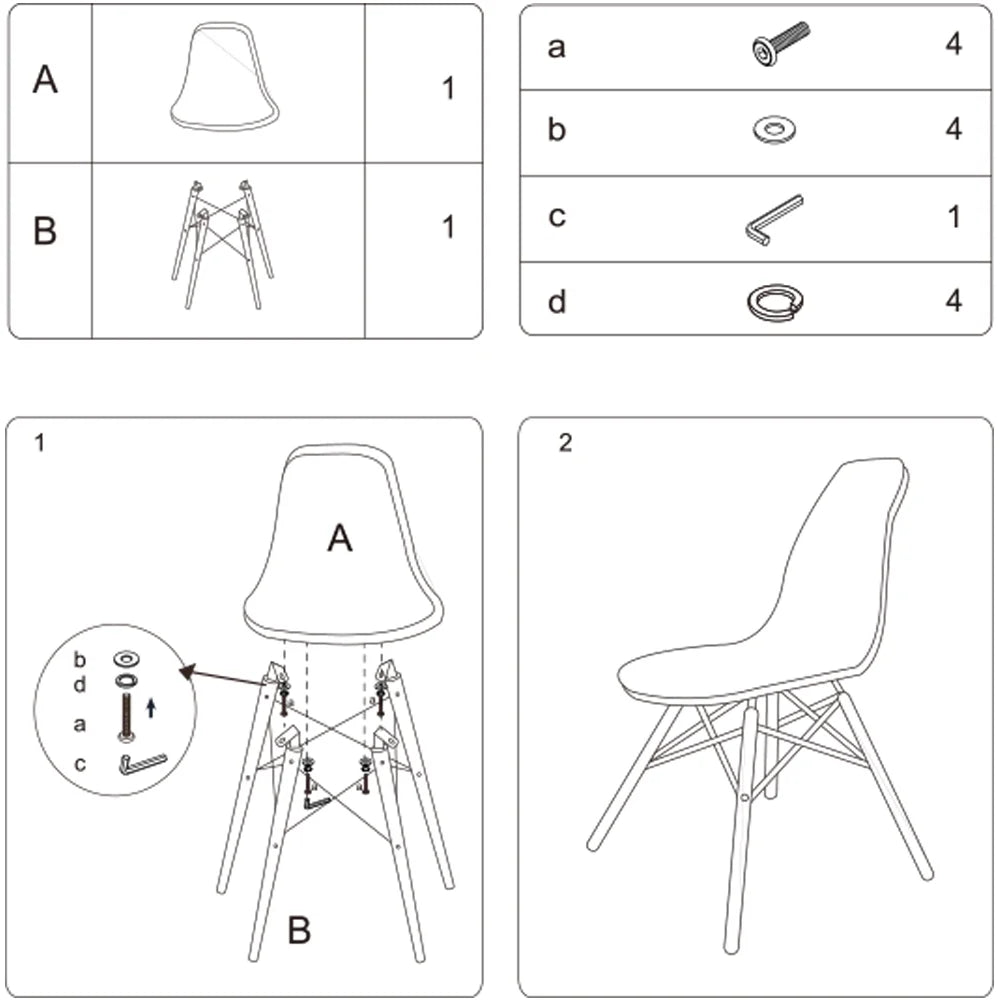 | A | | 1 |
|---|---|---|
| B | | 1 |

| a | | 4 |
|---|---|---|
| b | | 4 |
| c | | 1 |
| d | | 4 |

1

A

b
d
a
c

B

2